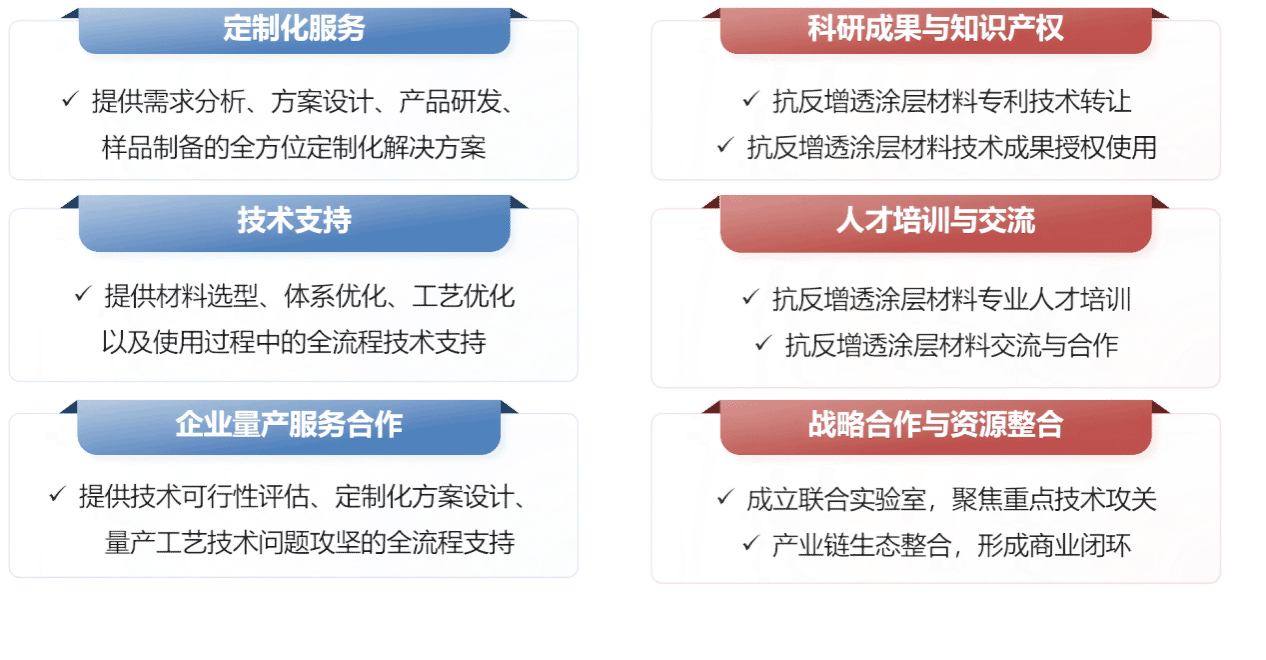 定制化服务

✓ 提供需求分析、方案设计、产品研发、样品制备的全方位定制化解决方案

技术支持

✓ 提供材料选型、体系优化、工艺优化以及使用过程中的全流程技术支持

企业量产服务合作

✓ 提供技术可行性评估、定制化方案设计、量产工艺技术问题攻坚的全流程支持

科研成果与知识产权

✓ 抗反增透涂层材料专利技术转让
✓ 抗反增透涂层材料技术成果授权使用

人才培训与交流

✓ 抗反增透涂层材料专业人才培训
✓ 抗反增透涂层材料交流与合作

战略合作与资源整合

✓ 成立联合实验室，聚焦重点技术攻关
✓ 产业链生态整合，形成商业闭环